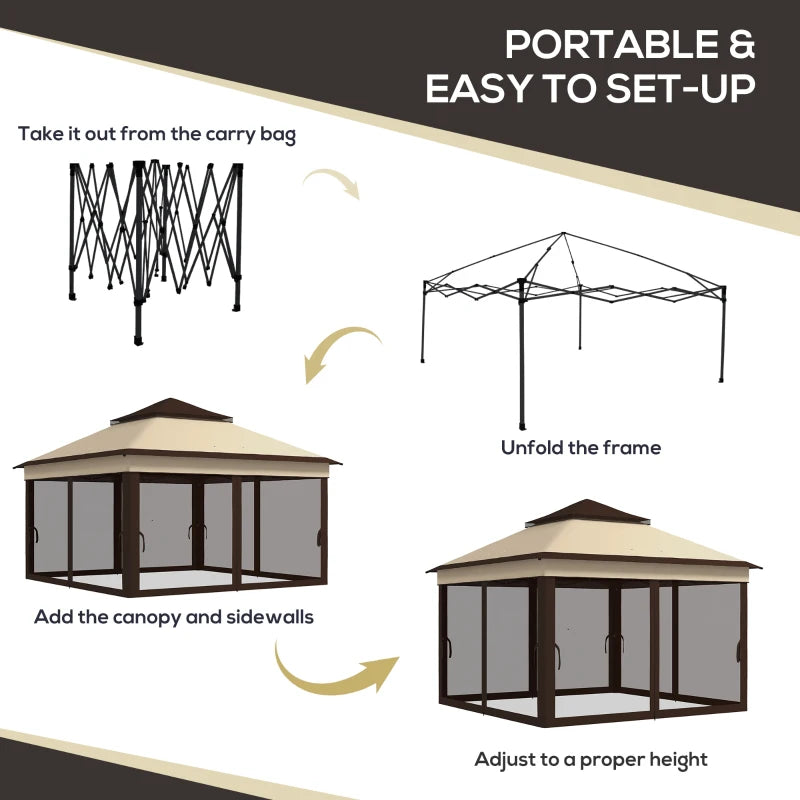 PORTABLE & EASY TO SET-UP

Take it out from the carry bag

Unfold the frame

Add the canopy and sidewalls

Adjust to a proper height