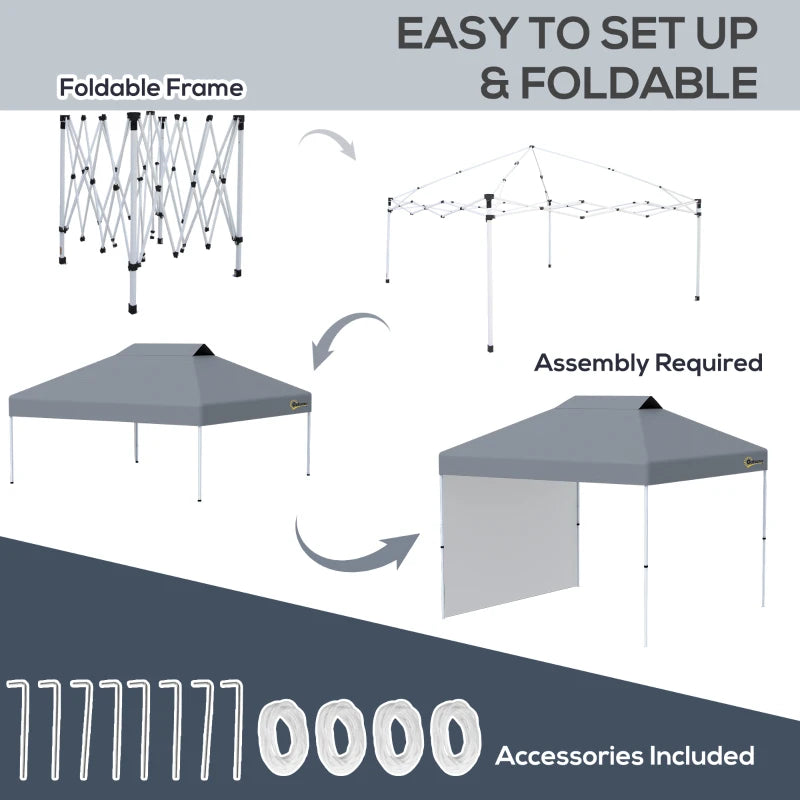 EASY TO SET UP & FOLDABLE

Foldable Frame

Assembly Required

Accessories Included