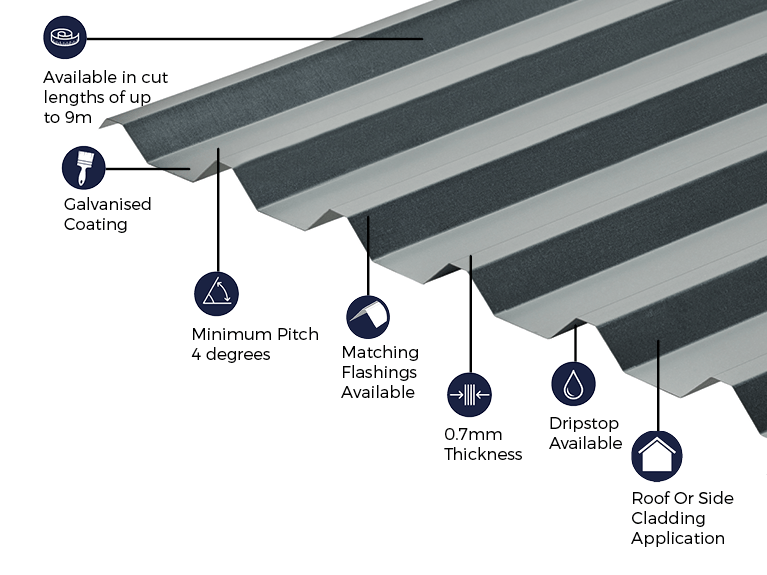 Available in cut lengths of up to 9m

Galvanised Coating

Minimum Pitch 4 degrees

Matching Flashings Available

0.7mm Thickness

Dripstop Available

Roof Or Side Cladding Application