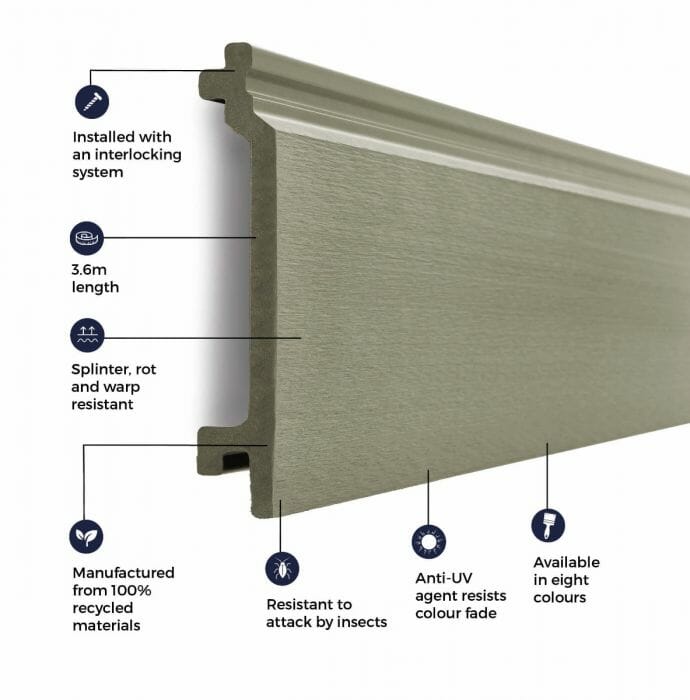 Installed with an interlocking system

3.6m length

Splinter, rot and warp resistant

Manufactured from 100% recycled materials

Resistant to attack by insects

Anti-UV agent resists colour fade

Available in eight colours