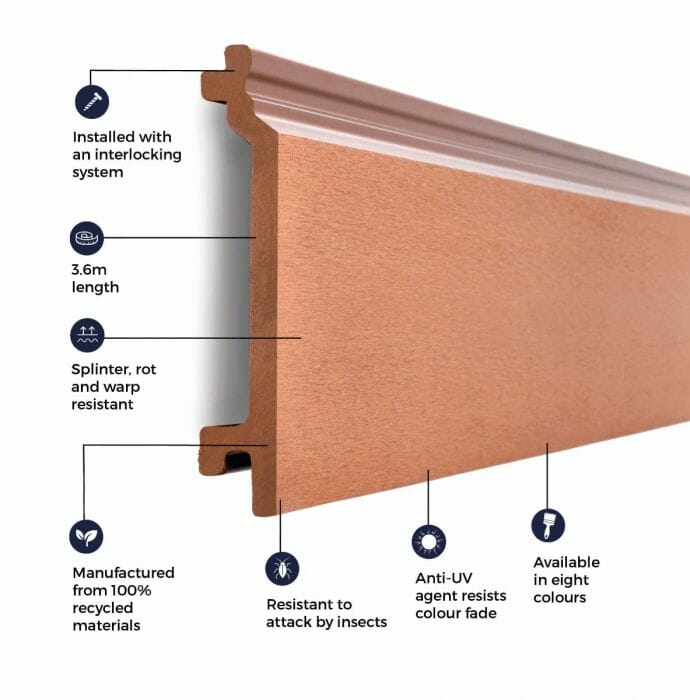 Installed with an interlocking system

3.6m length

Splinter, rot and warp resistant

Manufactured from 100% recycled materials

Resistant to attack by insects

Anti-UV agent resists colour fade

Available in eight colours