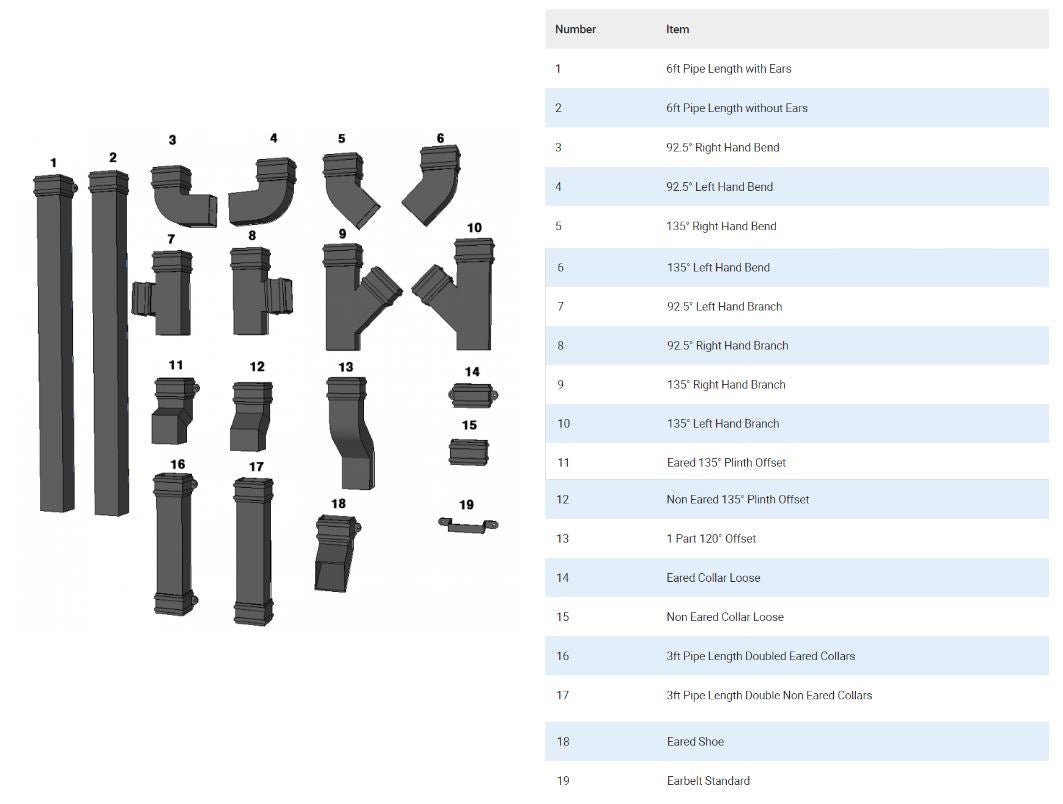 1
2
3
4
5
6
7
8
9
10
11
12
13
14
15
16
17
18
19

| Number | Item |
|---|---|
| 1 | 6ft Pipe Length with Ears |
| 2 | 6ft Pipe Length without Ears |
| 3 | 92.5° Right Hand Bend |
| 4 | 92.5° Left Hand Bend |
| 5 | 135° Right Hand Bend |
| 6 | 135° Left Hand Bend |
| 7 | 92.5° Left Hand Branch |
| 8 | 92.5° Right Hand Branch |
| 9 | 135° Right Hand Branch |
| 10 | 135° Left Hand Branch |
| 11 | Eared 135° Plinth Offset |
| 12 | Non Eared 135° Plinth Offset |
| 13 | 1 Part 120° Offset |
| 14 | Eared Collar Loose |
| 15 | Non Eared Collar Loose |
| 16 | 3ft Pipe Length Doubled Eared Collars |
| 17 | 3ft Pipe Length Double Non Eared Collars |
| 18 | Eared Shoe |
| 19 | Earbelt Standard |