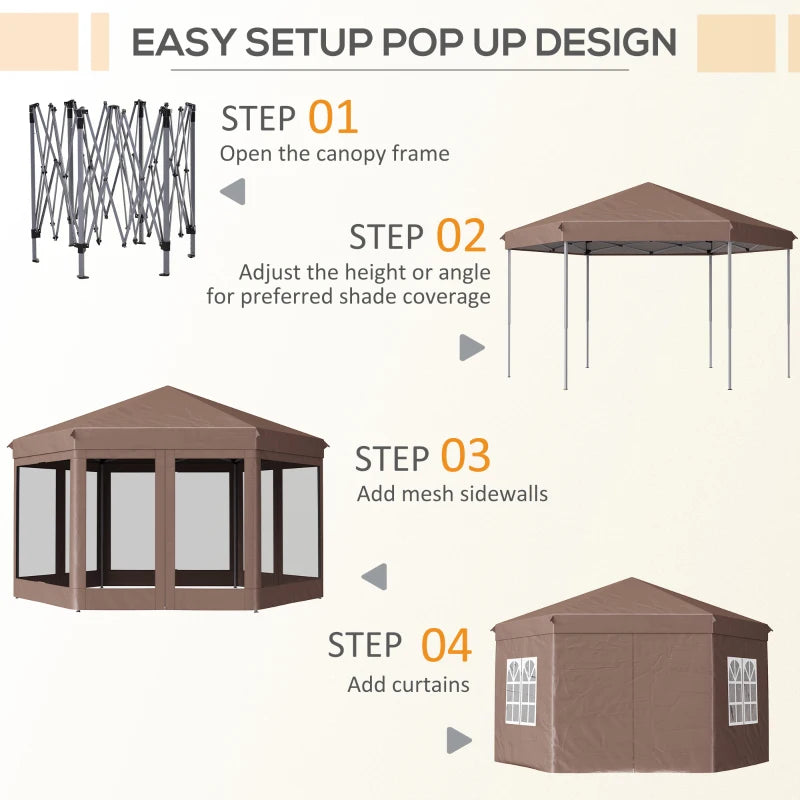 EASY SETUP POP UP DESIGN

STEP 01
Open the canopy frame

STEP 02
Adjust the height or angle for preferred shade coverage

STEP 03
Add mesh sidewalls

STEP 04
Add curtains