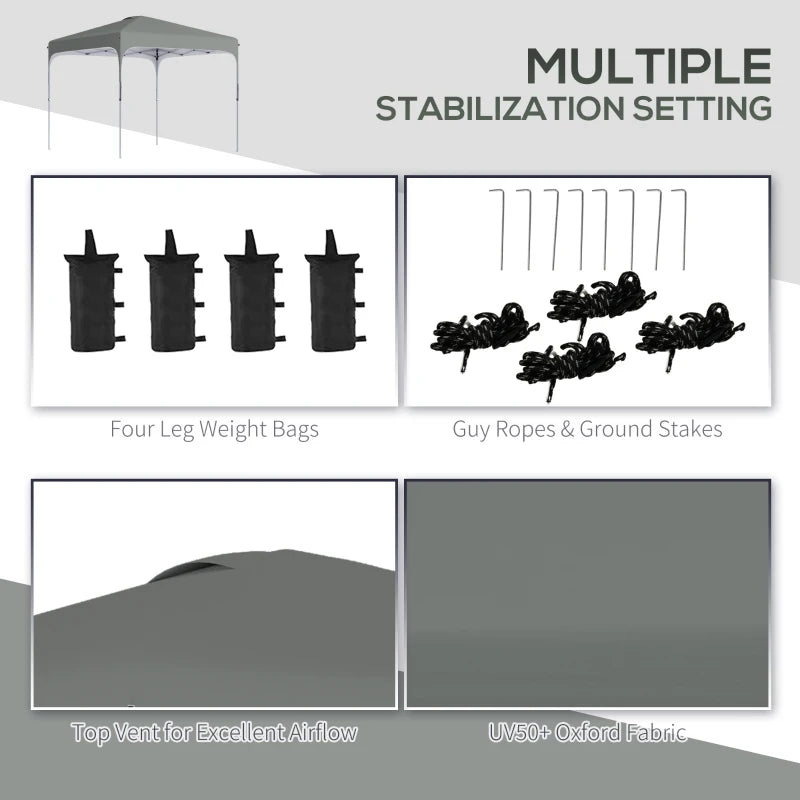 MULTIPLE
STABILIZATION SETTING

Four Leg Weight Bags

Guy Ropes & Ground Stakes

Top Vent for Excellent Airflow

UV50+ Oxford Fabric