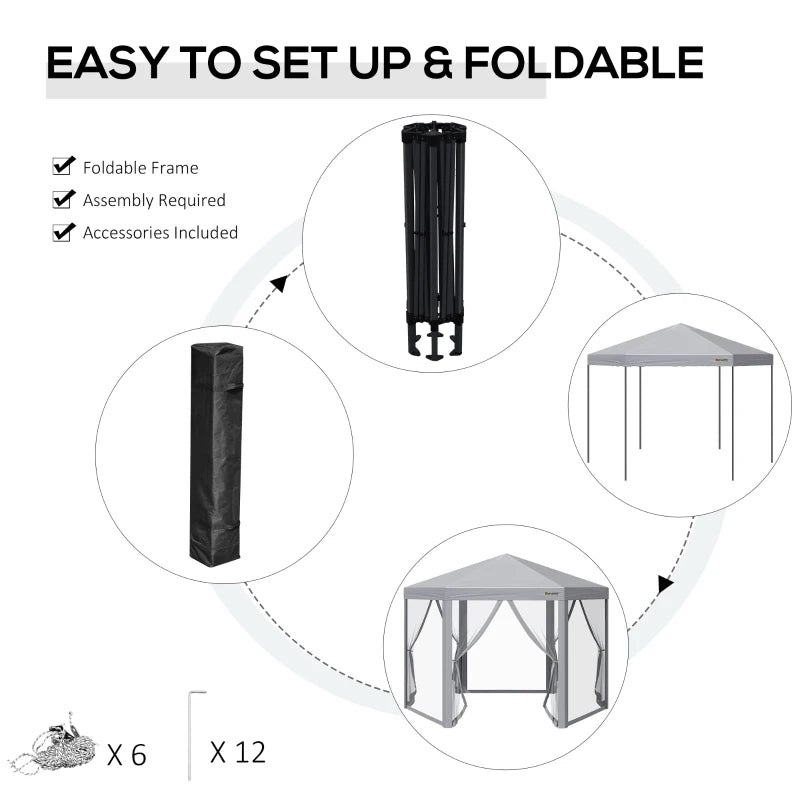 EASY TO SET UP & FOLDABLE

Foldable Frame
Assembly Required
Accessories Included

X 6
X 12