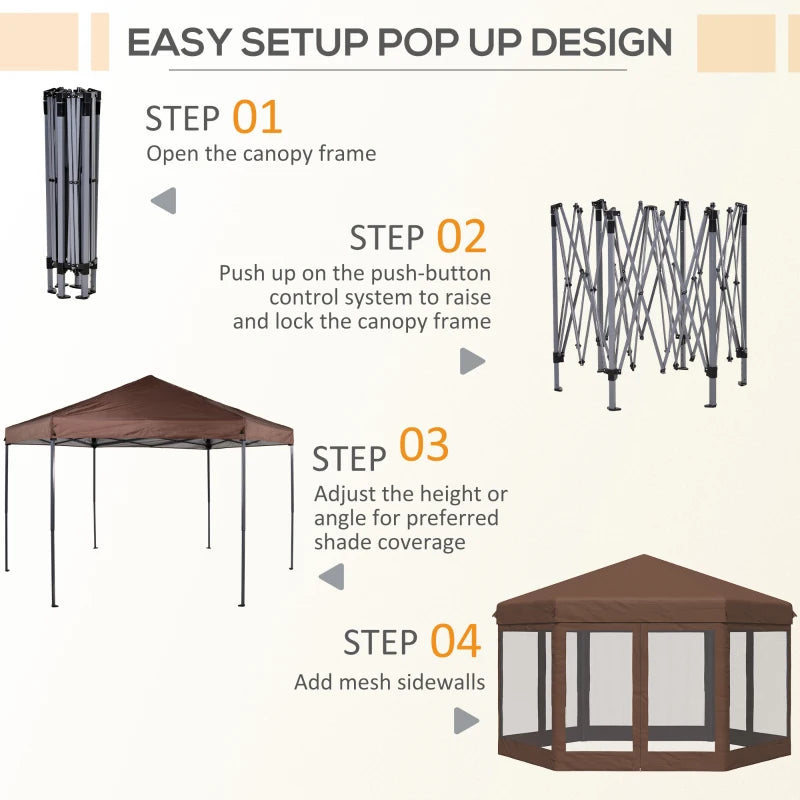 EASY SETUP POP UP DESIGN

STEP 01
Open the canopy frame

STEP 02
Push up on the push-button control system to raise and lock the canopy frame

STEP 03
Adjust the height or angle for preferred shade coverage

STEP 04
Add mesh sidewalls