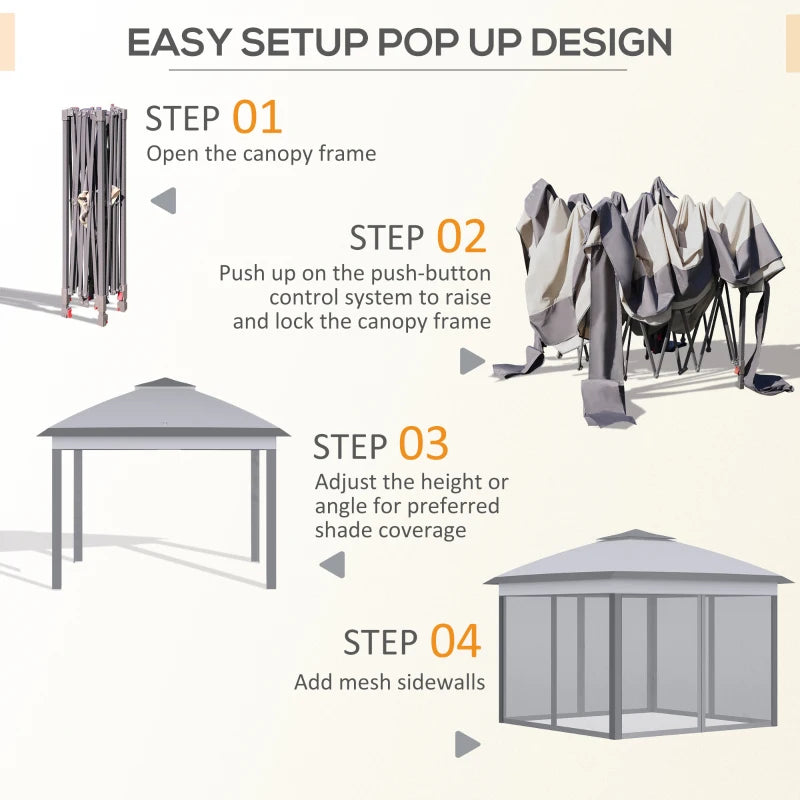 EASY SETUP POP UP DESIGN

STEP 01
Open the canopy frame

STEP 02
Push up on the push-button control system to raise and lock the canopy frame

STEP 03
Adjust the height or angle for preferred shade coverage

STEP 04
Add mesh sidewalls