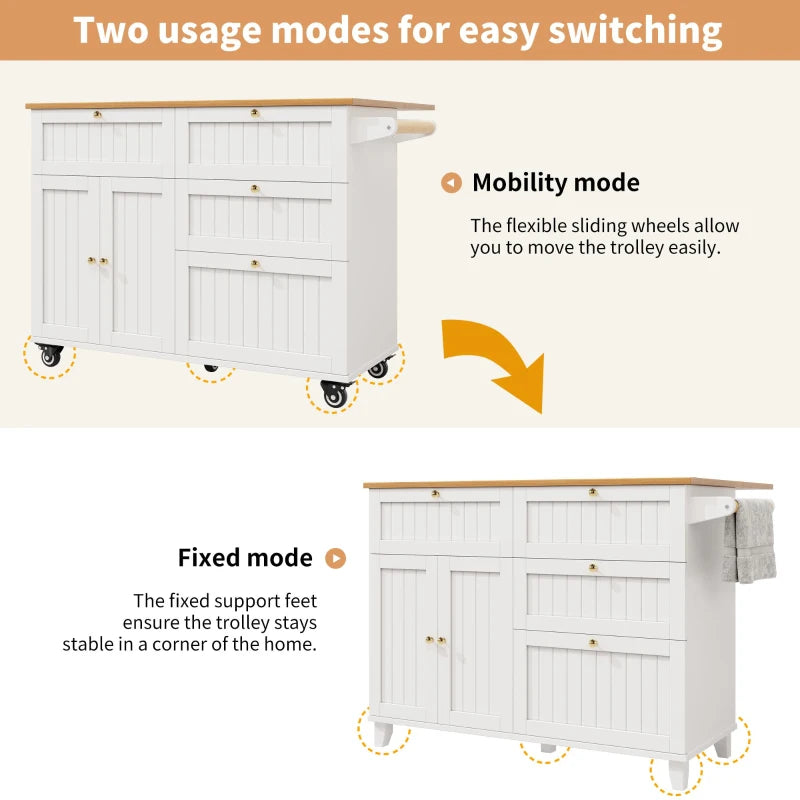 Two usage modes for easy switching

Mobility mode

The flexible sliding wheels allow you to move the trolley easily.

Fixed mode

The fixed support feet ensure the trolley stays stable in a corner of the home.