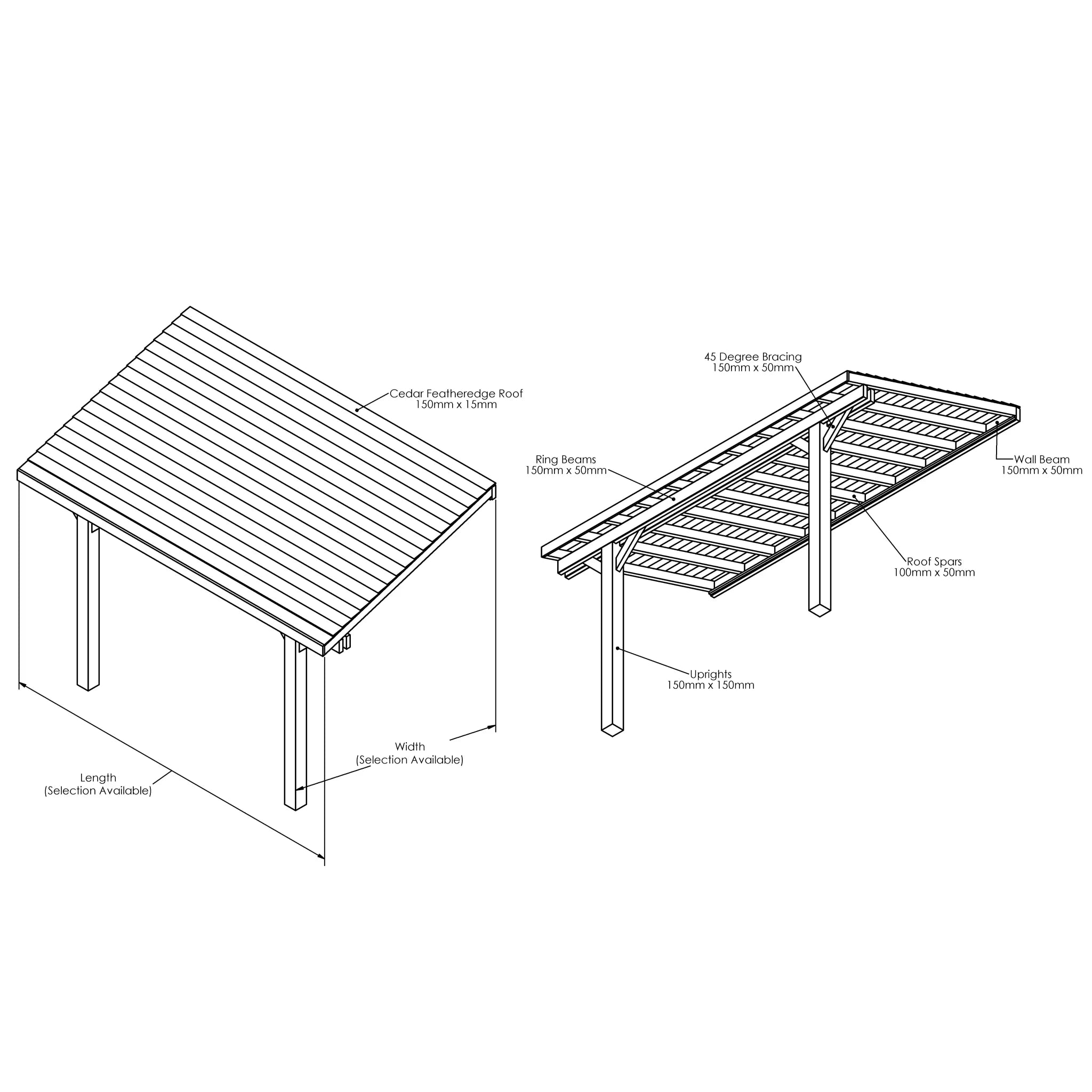 Cedar Featheredge Roof
150mm x 15mm

Width
(Selection Available)

Length
(Selection Available)

45 Degree Bracing
150mm x 50mm

Ring Beams
150mm x 50mm

Wall Beam
150mm x 50mm

Roof Spars
100mm x 50mm

Uprights
150mm x 150mm