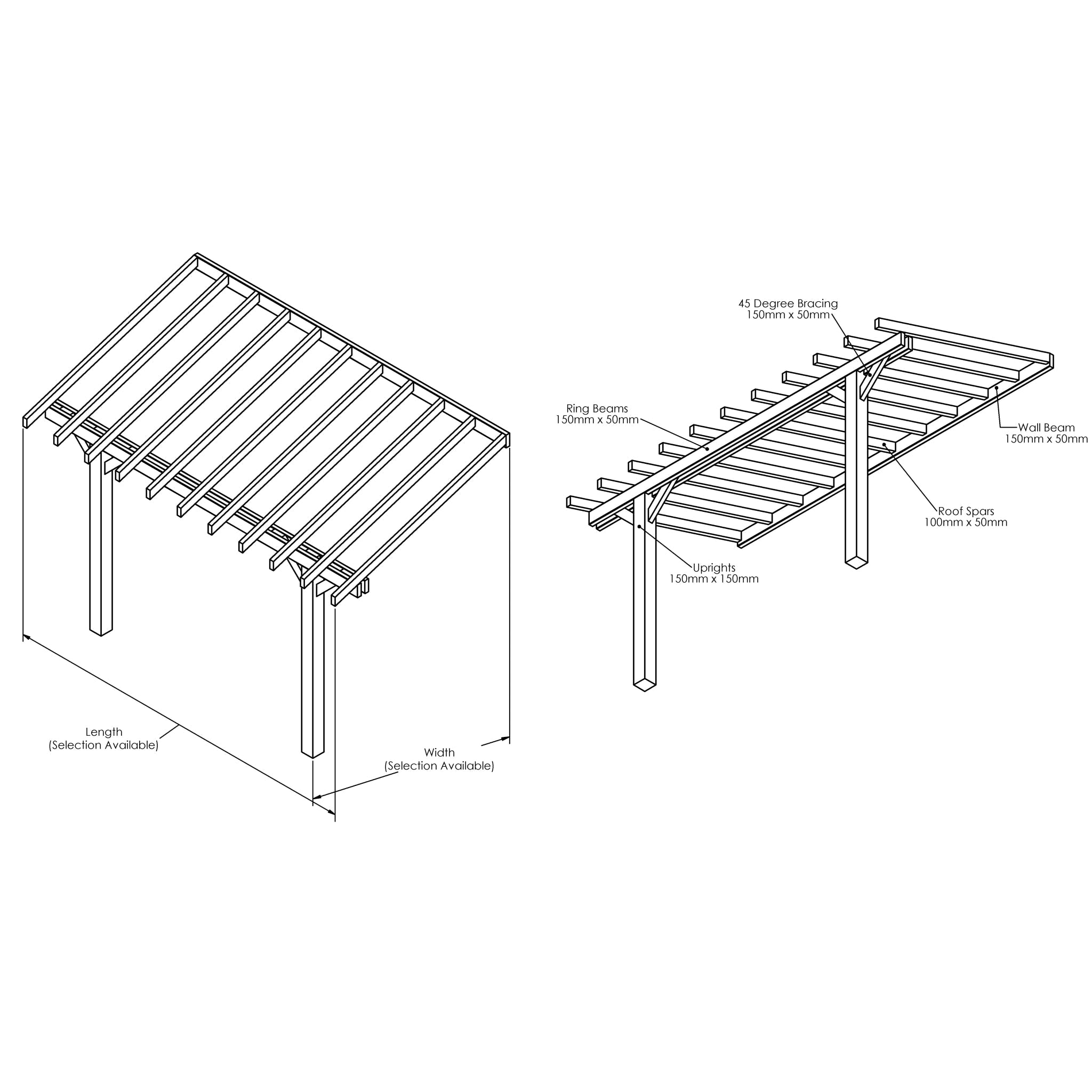 Length
(Selection Available)

Width
(Selection Available)

45 Degree Bracing
150mm x 50mm

Ring Beams
150mm x 50mm

Wall Beam
150mm x 50mm

Roof Spars
100mm x 50mm

Uprights
150mm x 150mm