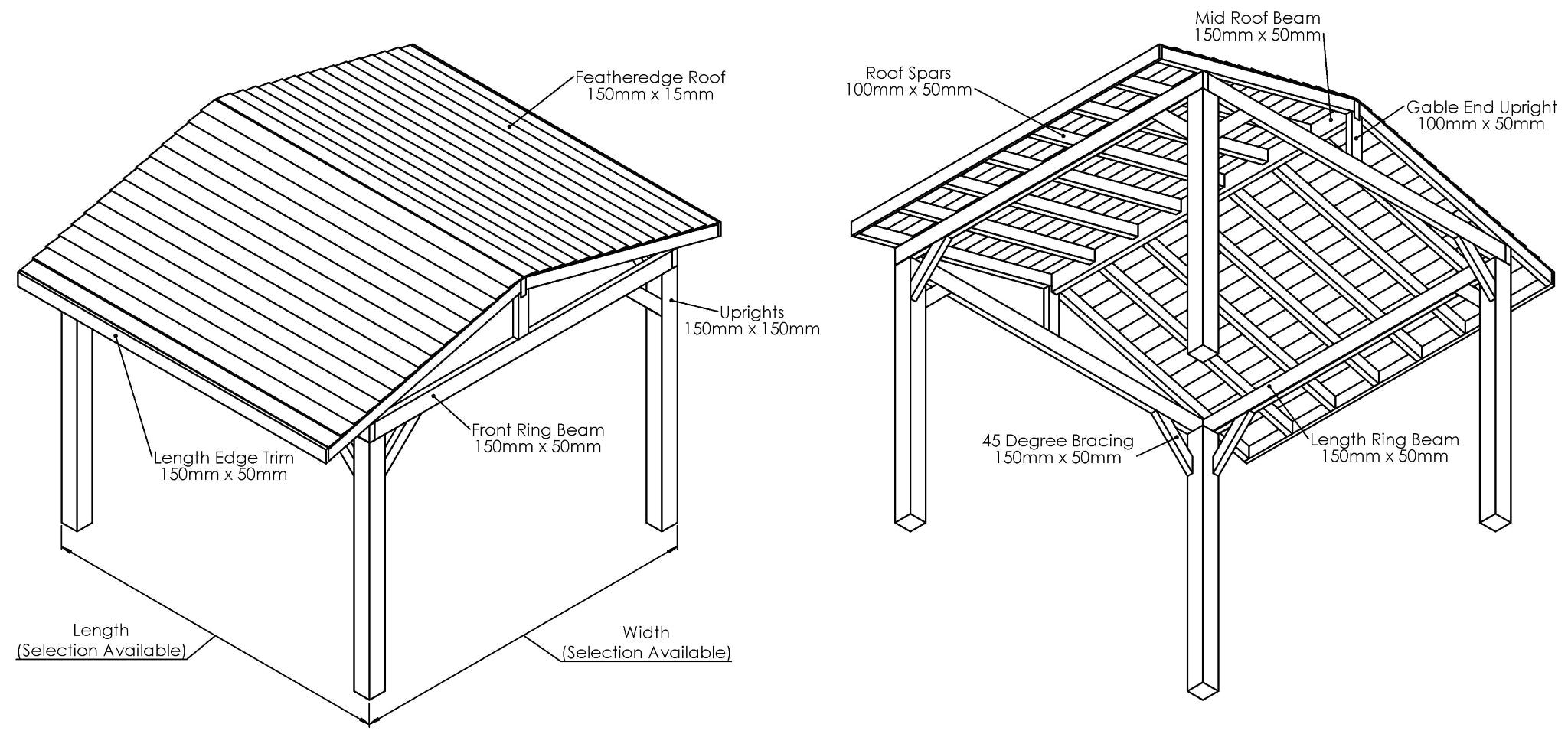 Featheredge Roof
150mm x 15mm

Uprights
150mm x 150mm

Front Ring Beam
150mm x 50mm

Length Edge Trim
150mm x 50mm

Length
(Selection Available)

Width
(Selection Available)

Mid Roof Beam
150mm x 50mm

Roof Spars
100mm x 50mm

Gable End Upright
100mm x 50mm

45 Degree Bracing
150mm x 50mm

Length Ring Beam
150mm x 50mm