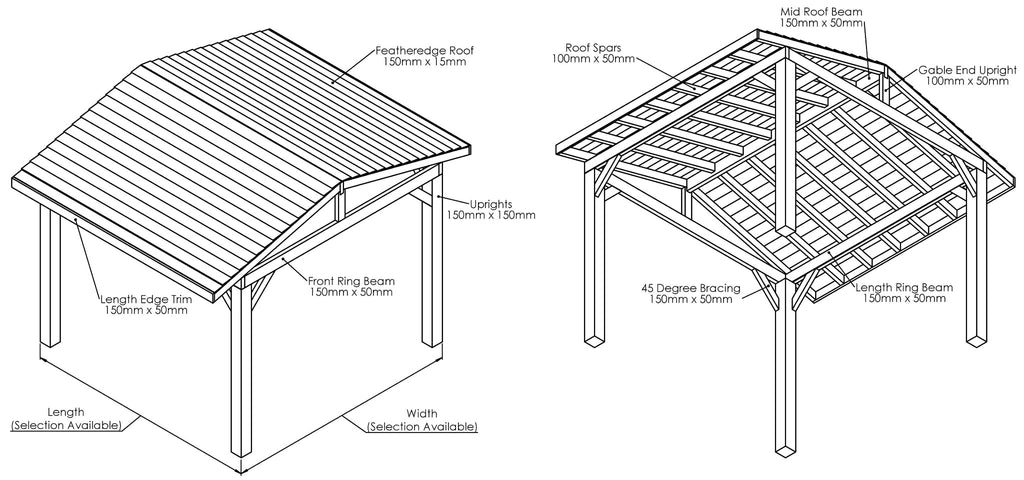 Featheredge Roof
150mm x 15mm

Uprights
150mm x 150mm

Front Ring Beam
150mm x 50mm

Length Edge Trim
150mm x 50mm

Length
(Selection Available)

Width
(Selection Available)

Mid Roof Beam
150mm x 50mm

Roof Spars
100mm x 50mm

Gable End Upright
100mm x 50mm

45 Degree Bracing
150mm x 50mm

Length Ring Beam
150mm x 50mm