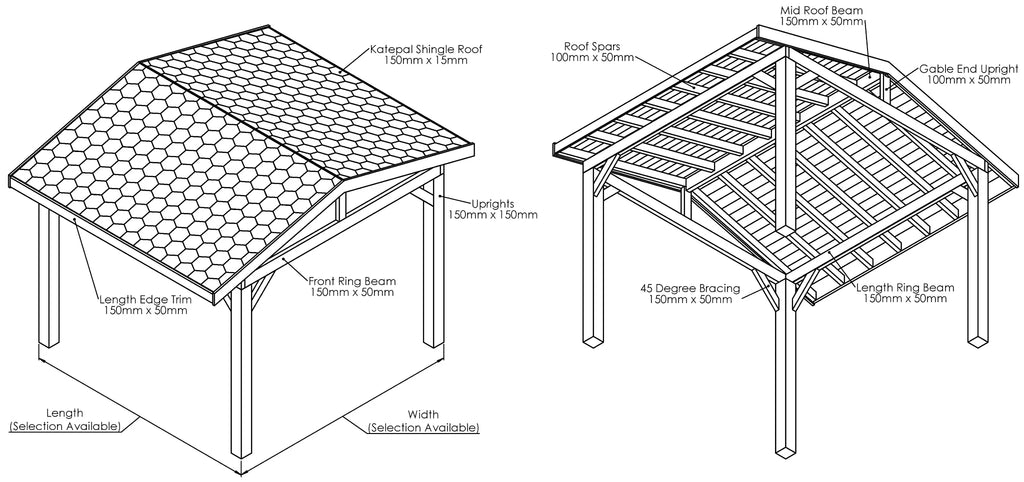 Katepal Shingle Roof
150mm x 15mm

Uprights
150mm x 150mm

Front Ring Beam
150mm x 50mm

Length Edge Trim
150mm x 50mm

Length
(Selection Available)

Width
(Selection Available)

Mid Roof Beam
150mm x 50mm

Roof Spars
100mm x 50mm

Gable End Upright
100mm x 50mm

45 Degree Bracing
150mm x 50mm

Length Ring Beam
150mm x 50mm