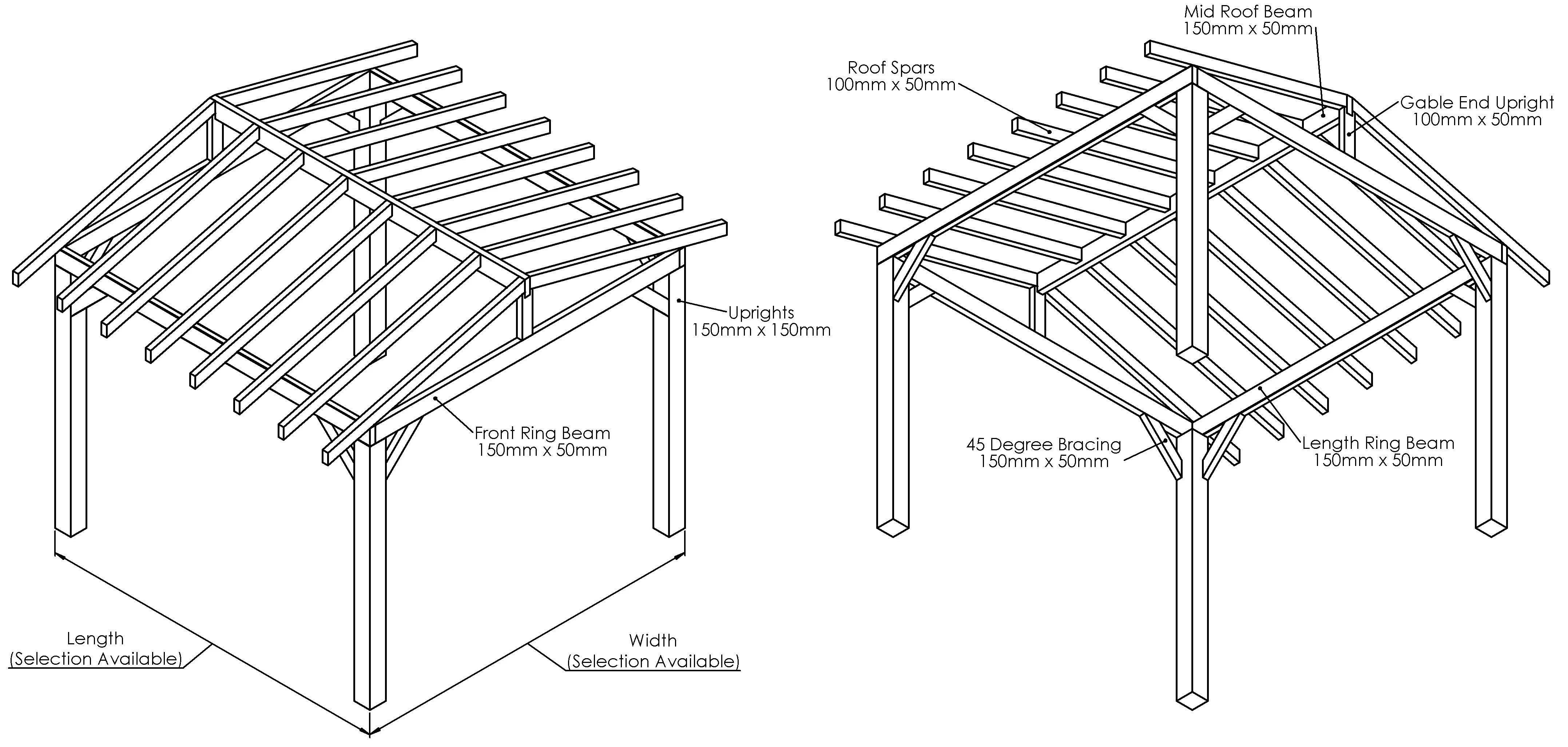 Uprights
150mm x 150mm

Front Ring Beam
150mm x 50mm

Length
(Selection Available)

Width
(Selection Available)

Mid Roof Beam
150mm x 50mm

Roof Spars
100mm x 50mm

Gable End Upright
100mm x 50mm

45 Degree Bracing
150mm x 50mm

Length Ring Beam
150mm x 50mm