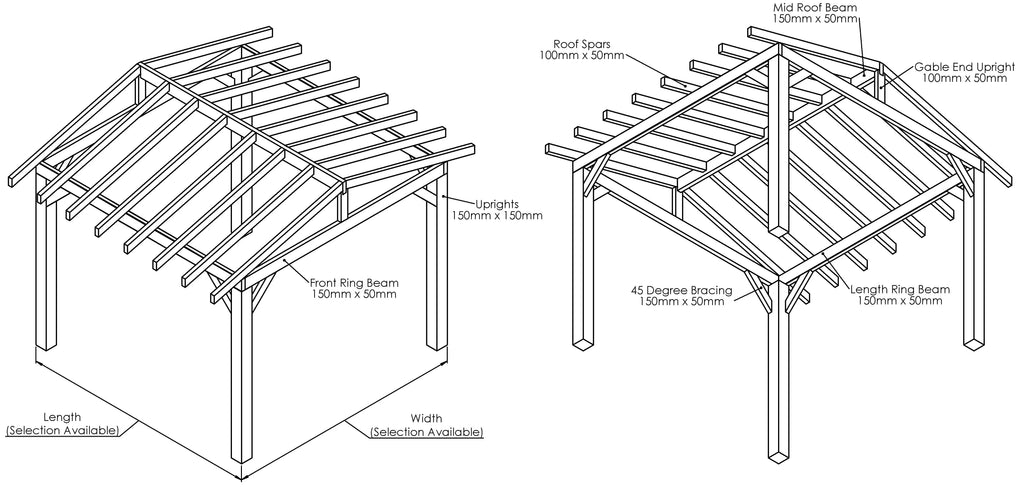 Uprights
150mm x 150mm

Front Ring Beam
150mm x 50mm

Length
(Selection Available)

Width
(Selection Available)

Mid Roof Beam
150mm x 50mm

Roof Spars
100mm x 50mm

Gable End Upright
100mm x 50mm

45 Degree Bracing
150mm x 50mm

Length Ring Beam
150mm x 50mm