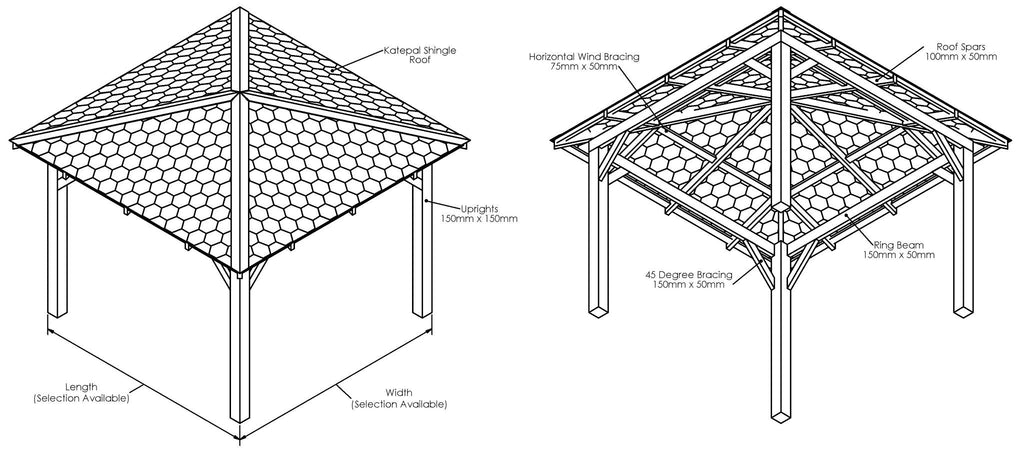 Katepal Shingle Roof

Uprights
150mm x 150mm

Length
(Selection Available)

Width
(Selection Available)

Horizontal Wind Bracing
75mm x 50mm

Roof Spars
100mm x 50mm

Ring Beam
150mm x 50mm

45 Degree Bracing
150mm x 50mm