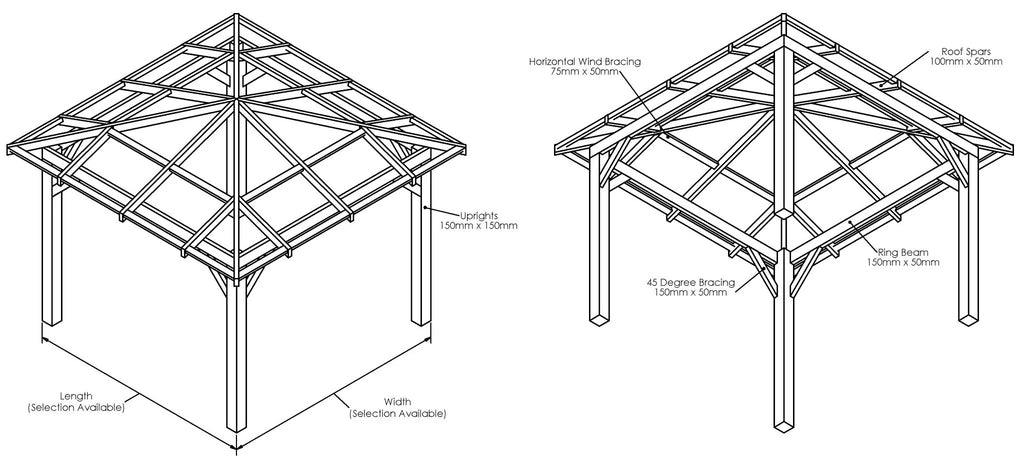 Uprights
150mm x 150mm

Length
(Selection Available)

Width
(Selection Available)

Horizontal Wind Bracing
75mm x 50mm

Roof Spars
100mm x 50mm

Ring Beam
150mm x 50mm

45 Degree Bracing
150mm x 50mm