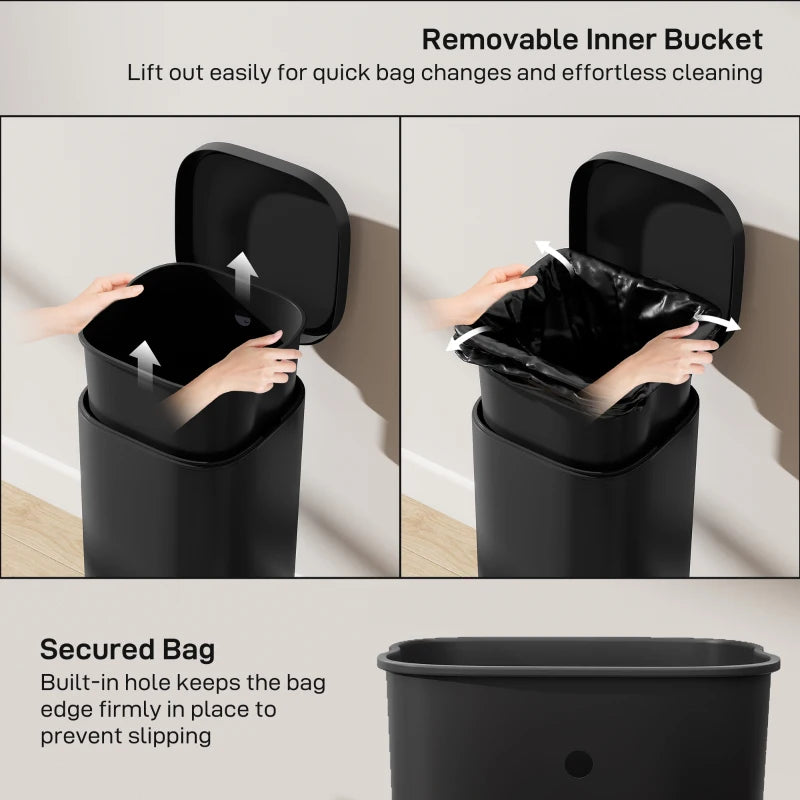 Removable Inner Bucket
Lift out easily for quick bag changes and effortless cleaning

Secured Bag
Built-in hole keeps the bag edge firmly in place to prevent slipping