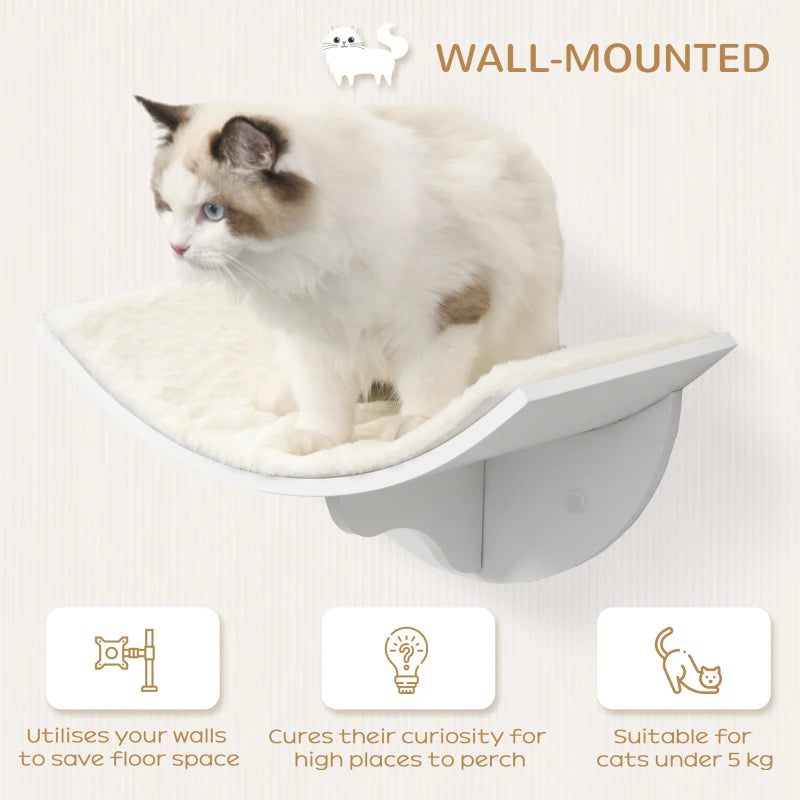 WALL-MOUNTED

Utilises your walls to save floor space

Cures their curiosity for high places to perch

Suitable for cats under 5 kg