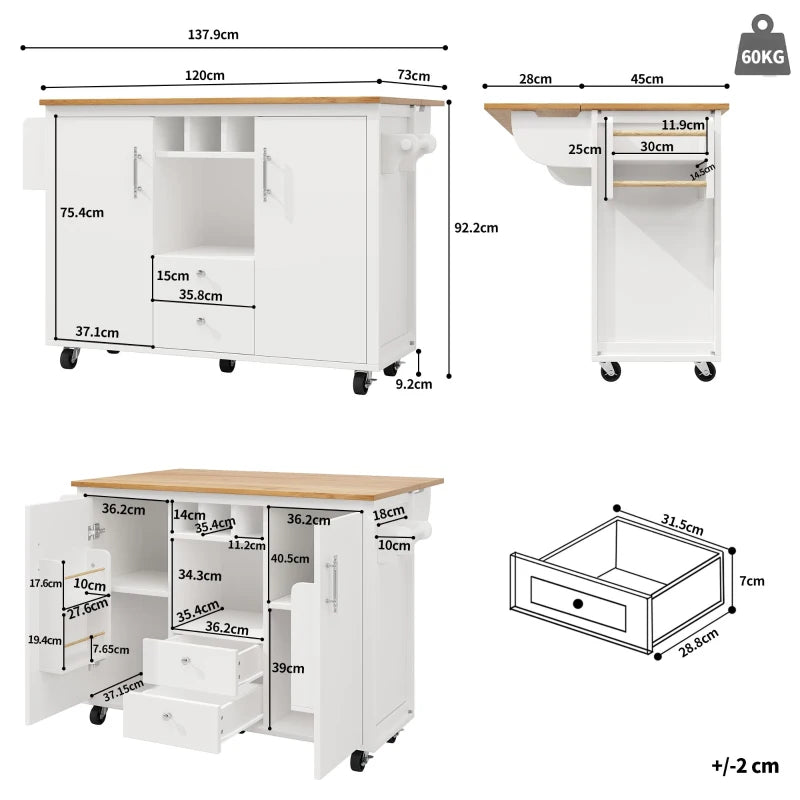 137.9cm
60KG
120cm
73cm
28cm
45cm
11.9cm
25cm
30cm
14.5cm
75.4cm
92.2cm
15cm
35.8cm
37.1cm
9.2cm

36.2cm
14cm
35.4cm
11.2cm
36.2cm
18cm
10cm
40.5cm
34.3cm
17.6cm
10cm
27.6cm
35.4cm
36.2cm
19.4cm
7.65cm
39cm
37.15cm

31.5cm
7cm
28.8cm

+/-2 cm