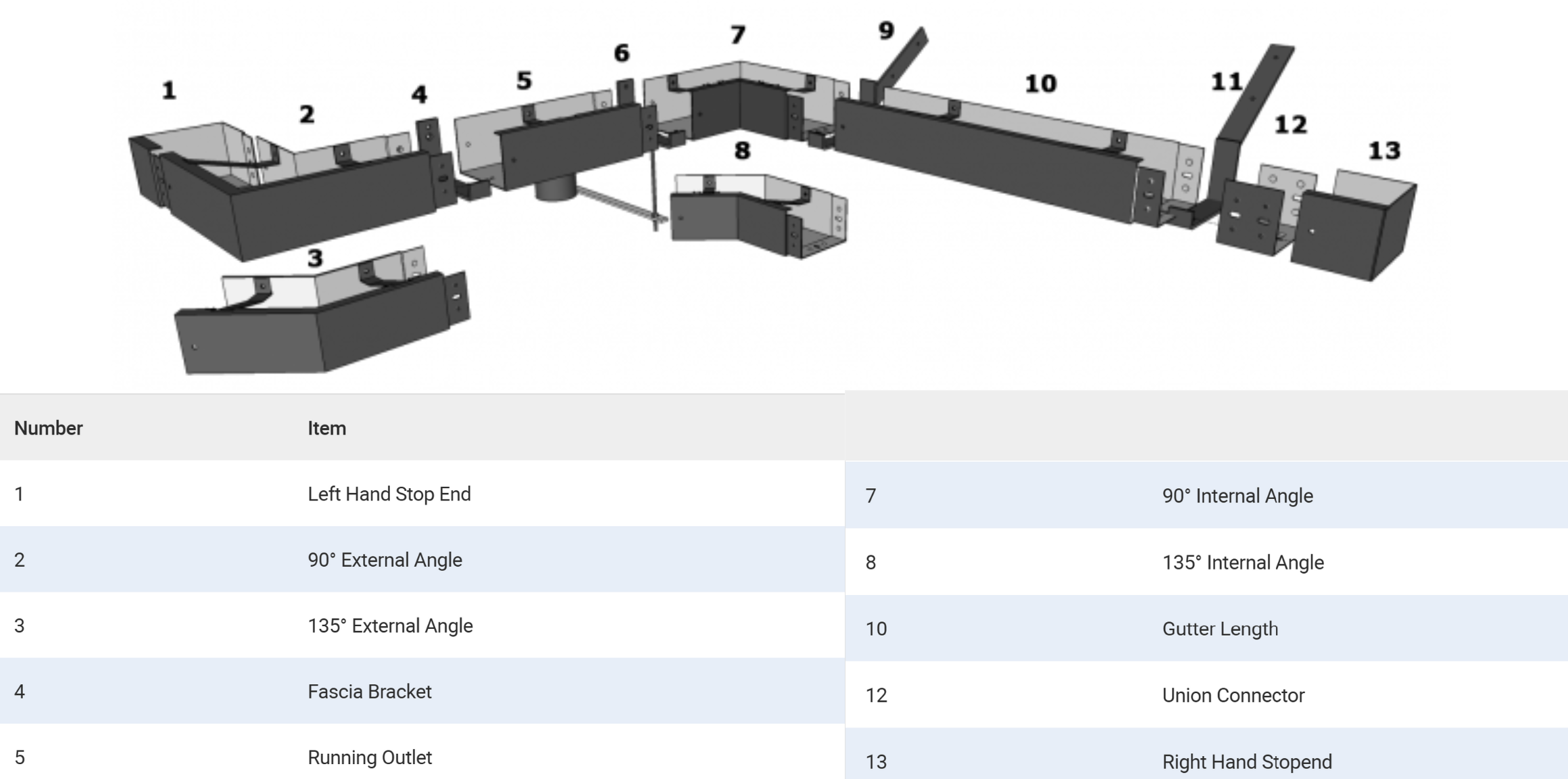 1 2 3 4 5 6 7 8 9 10 11 12 13

| Number | Item |
|---|---|
| 1 | Left Hand Stop End |
| 2 | 90° External Angle |
| 3 | 135° External Angle |
| 4 | Fascia Bracket |
| 5 | Running Outlet |

| | |
|---|---|
| 7 | 90° Internal Angle |
| 8 | 135° Internal Angle |
| 10 | Gutter Length |
| 12 | Union Connector |
| 13 | Right Hand Stopend |