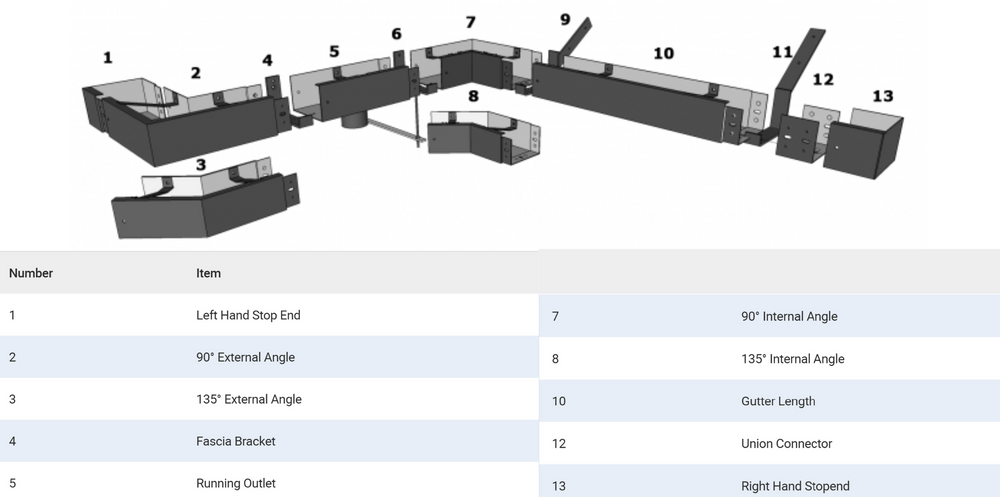 1 2 3 4 5 6 7 8 9 10 11 12 13

| Number | Item |
|---|---|
| 1 | Left Hand Stop End |
| 2 | 90° External Angle |
| 3 | 135° External Angle |
| 4 | Fascia Bracket |
| 5 | Running Outlet |

| | |
|---|---|
| 7 | 90° Internal Angle |
| 8 | 135° Internal Angle |
| 10 | Gutter Length |
| 12 | Union Connector |
| 13 | Right Hand Stopend |