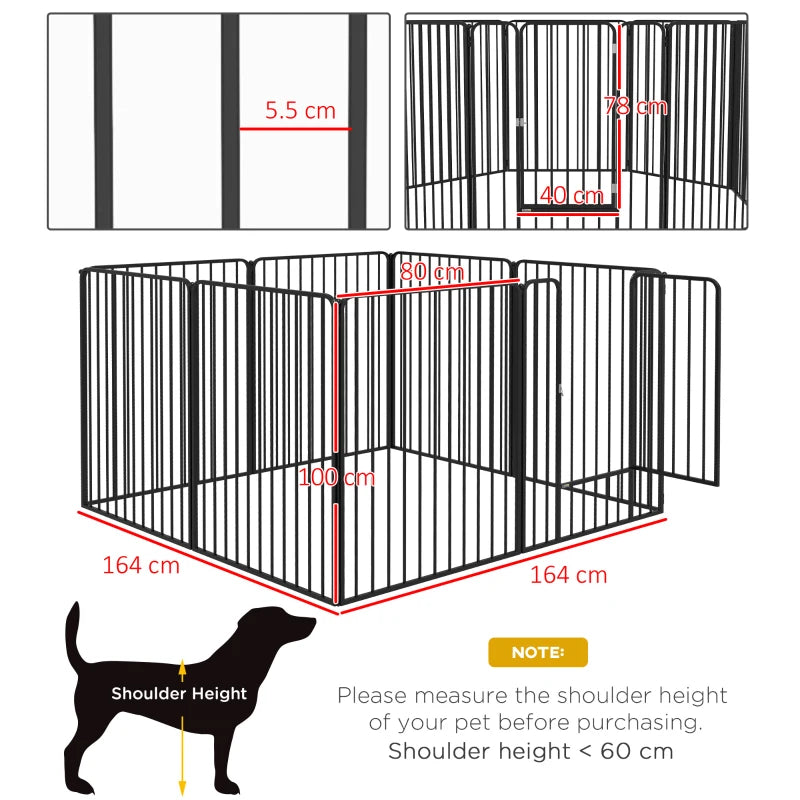 5.5 cm

78 cm

40 cm

80 cm

100 cm

164 cm

164 cm

Shoulder Height

NOTE:

Please measure the shoulder height of your pet before purchasing.
Shoulder height < 60 cm