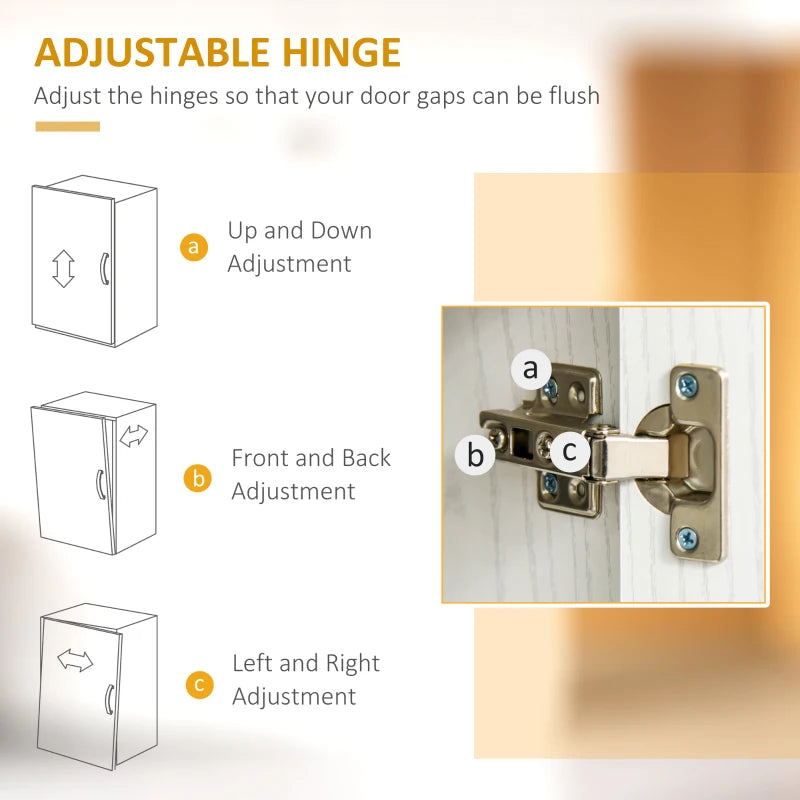 ADJUSTABLE HINGE
Adjust the hinges so that your door gaps can be flush

a Up and Down Adjustment

b Front and Back Adjustment

c Left and Right Adjustment

a

b

c