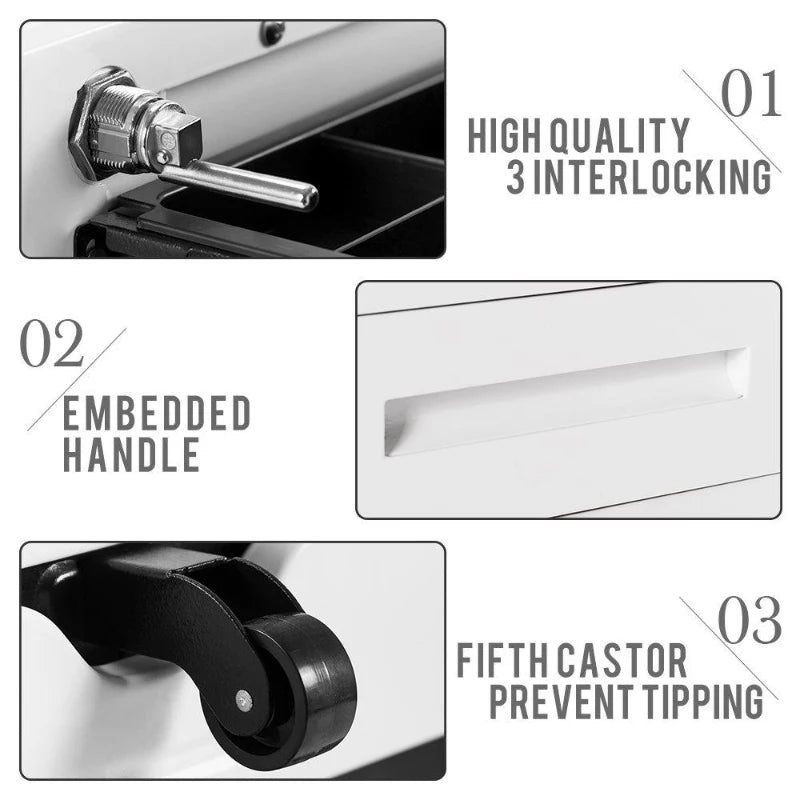 01

HIGH QUALITY
3 INTERLOCKING

02

EMBEDDED
HANDLE

03

FIFTH CASTOR
PREVENT TIPPING