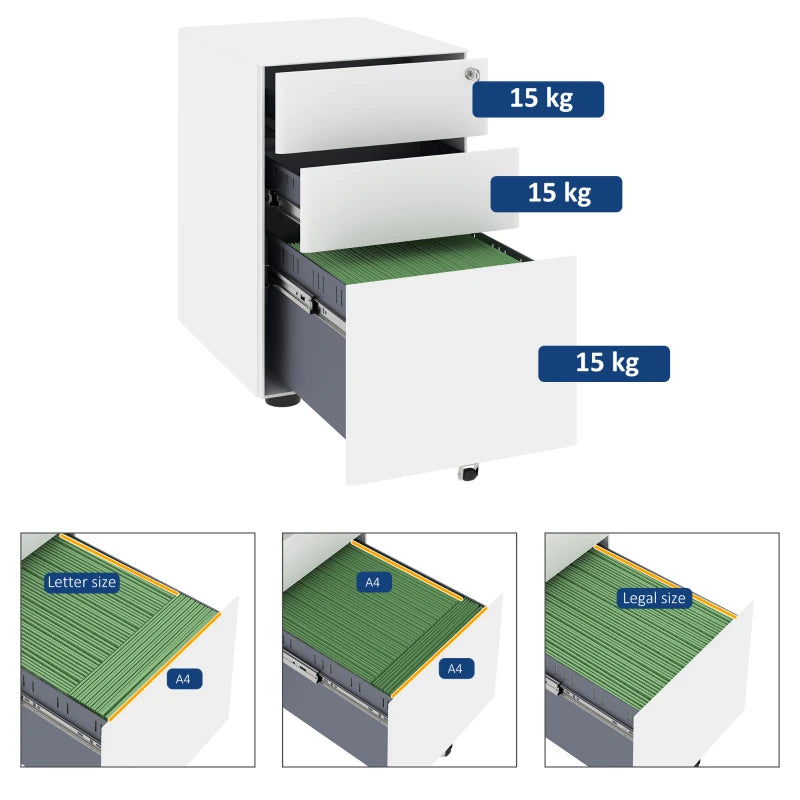 15 kg

15 kg

15 kg

Letter size

A4

A4

A4

Legal size