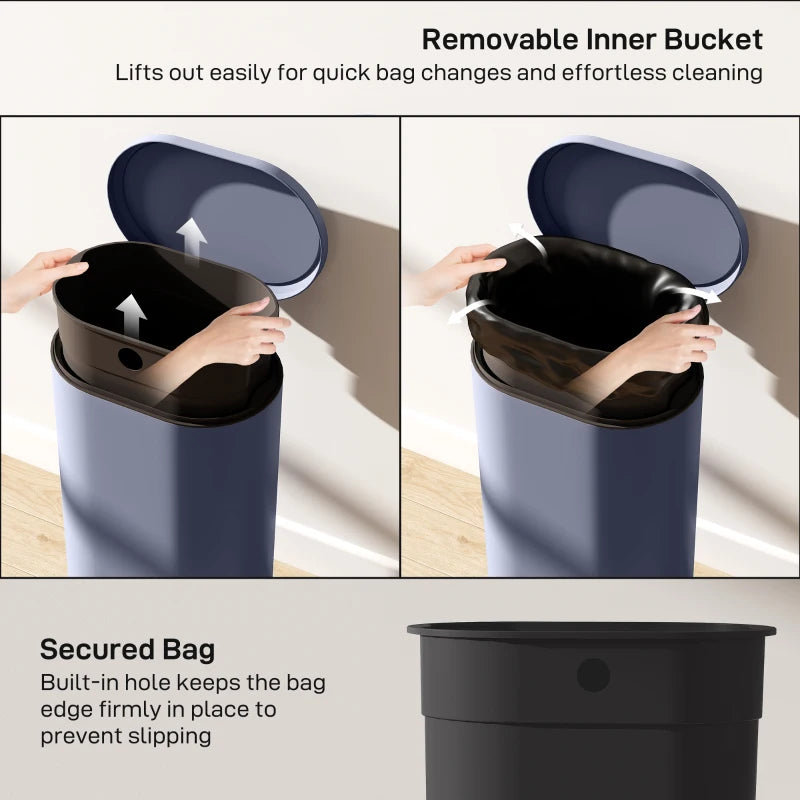 Removable Inner Bucket
Lifts out easily for quick bag changes and effortless cleaning

Secured Bag
Built-in hole keeps the bag edge firmly in place to prevent slipping