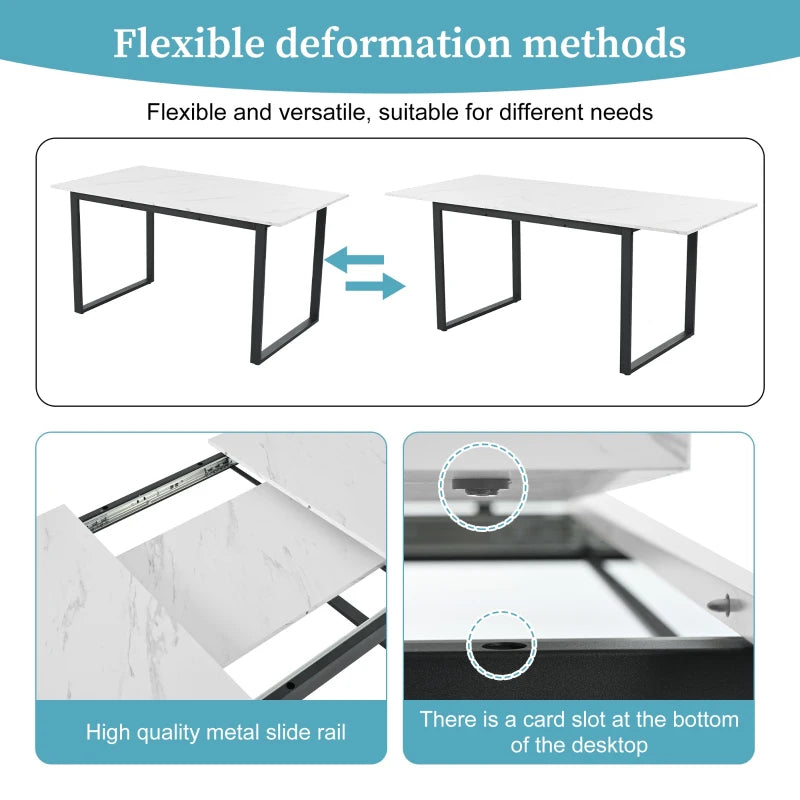 Flexible deformation methods

Flexible and versatile, suitable for different needs

High quality metal slide rail

There is a card slot at the bottom of the desktop