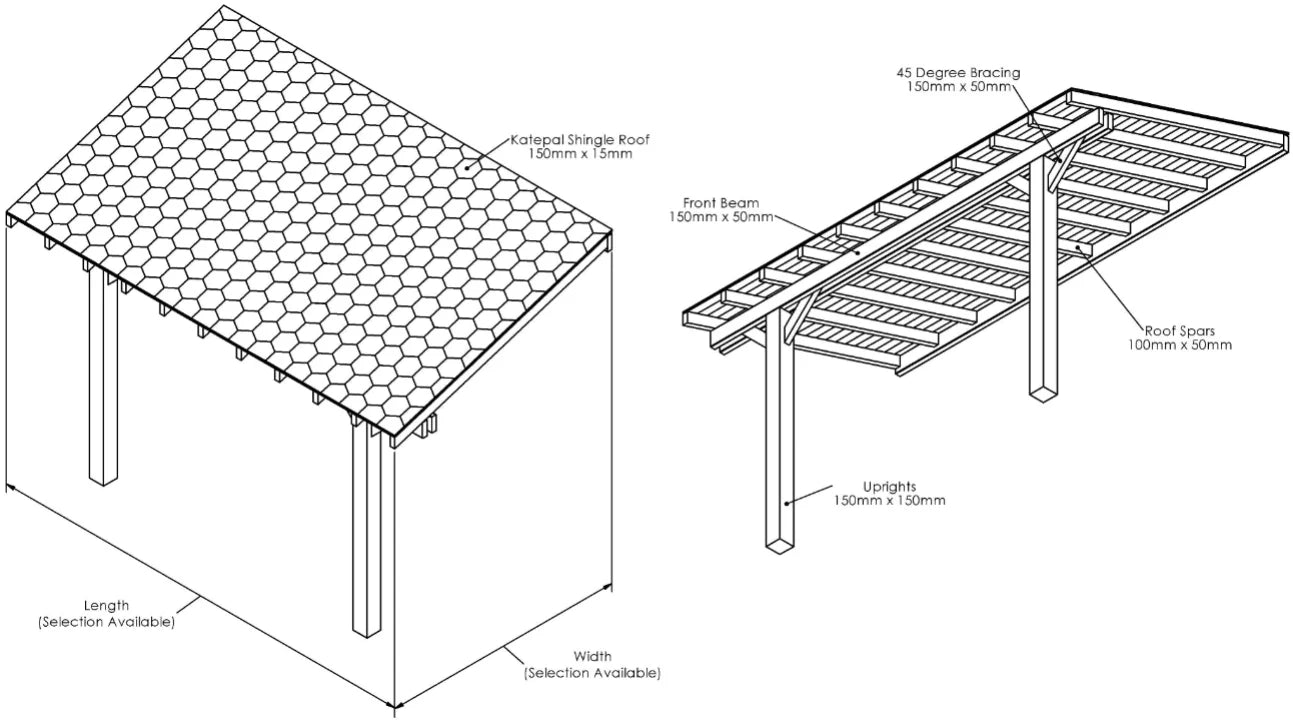 Katepal Shingle Roof
150mm x 15mm

Length
(Selection Available)

Width
(Selection Available)

45 Degree Bracing
150mm x 50mm

Front Beam
150mm x 50mm

Roof Spars
100mm x 50mm

Uprights
150mm x 150mm