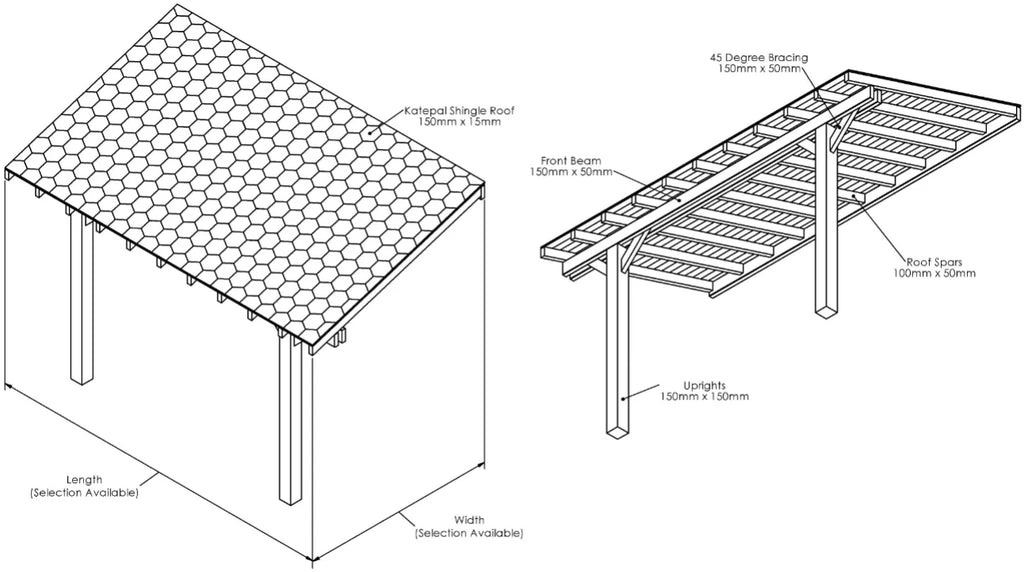 Katepal Shingle Roof
150mm x 15mm

Length
(Selection Available)

Width
(Selection Available)

45 Degree Bracing
150mm x 50mm

Front Beam
150mm x 50mm

Roof Spars
100mm x 50mm

Uprights
150mm x 150mm