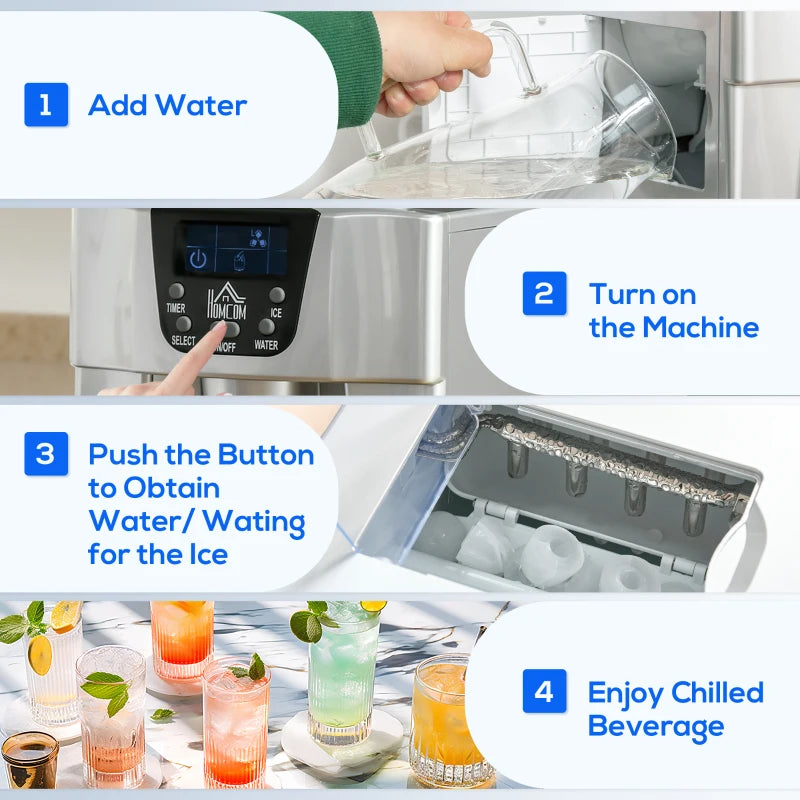 1 Add Water

TIMER
HOMCOM
ICE
SELECT
ON/OFF
WATER

2 Turn on the Machine

3 Push the Button to Obtain Water/ Wating for the Ice

4 Enjoy Chilled Beverage