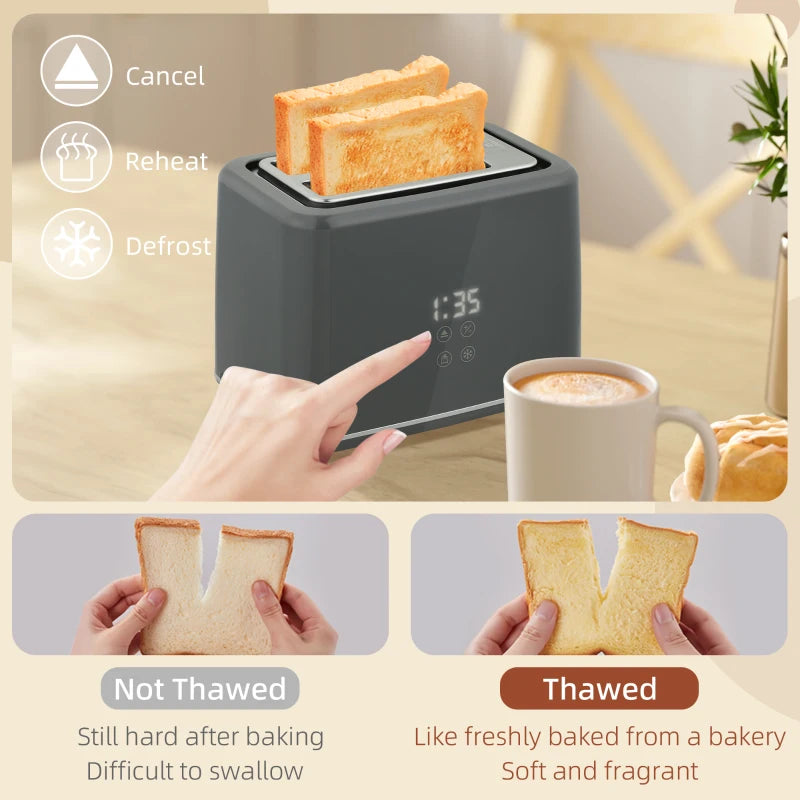 Cancel
Reheat
Defrost

1:35

Not Thawed
Still hard after baking
Difficult to swallow

Thawed
Like freshly baked from a bakery
Soft and fragrant