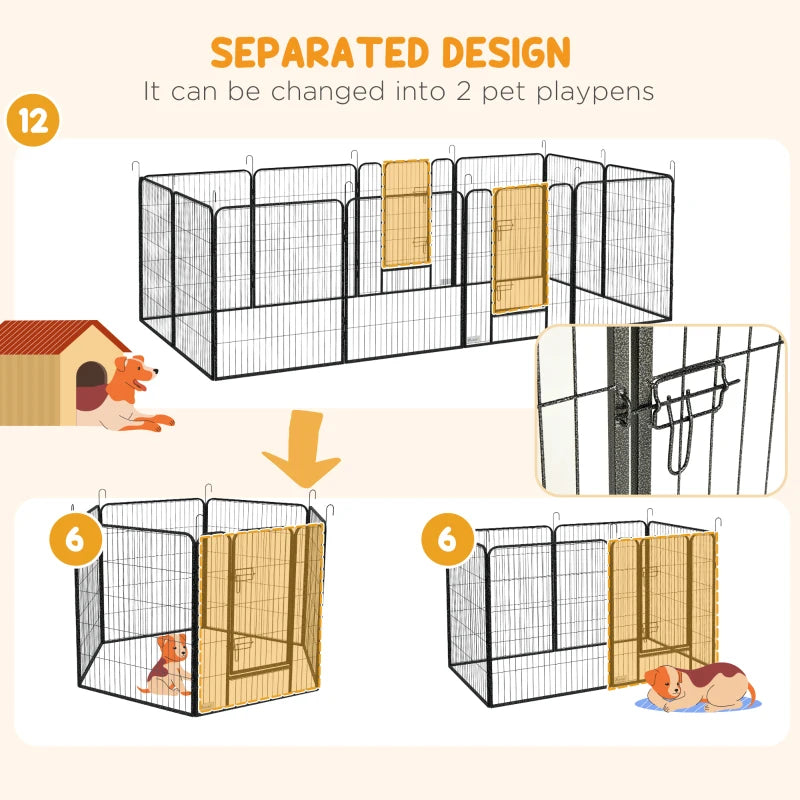 SEPARATED DESIGN
It can be changed into 2 pet playpens

12

6

6